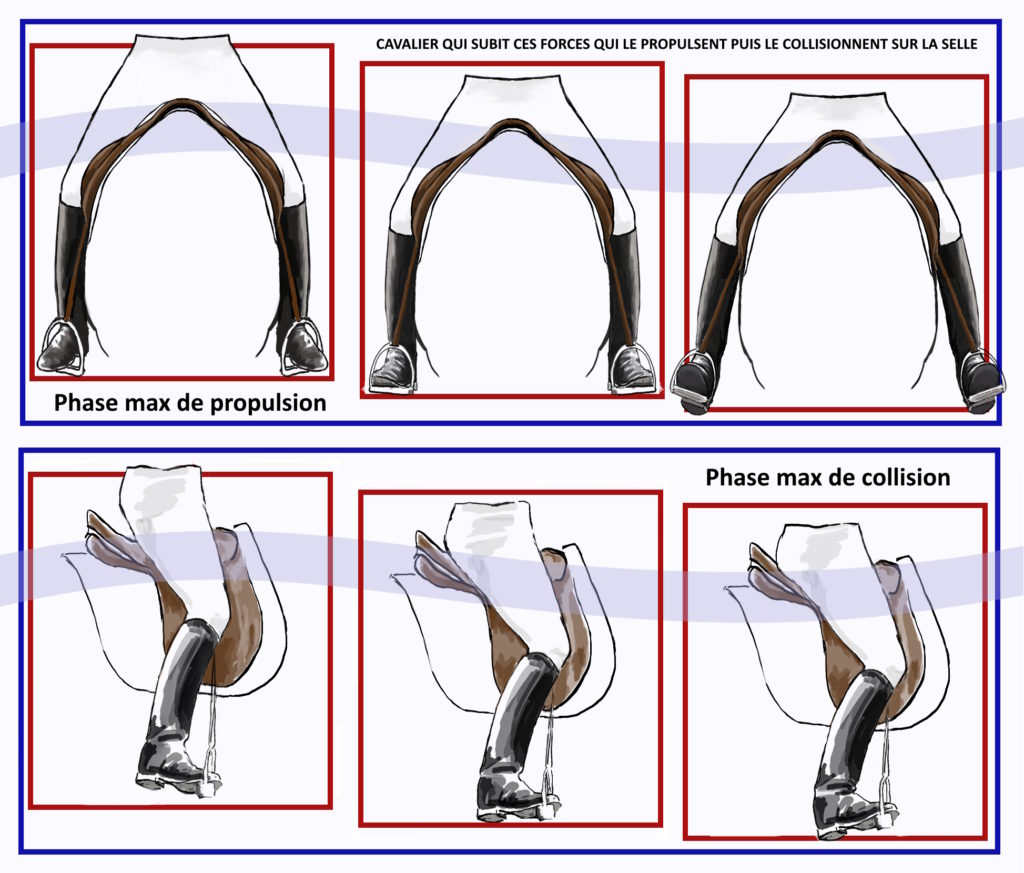 CAVALIER QUI SUBIT CES FORCES QUI LE PROPULSENT PUIS LE COLLISIONNENT SUR LA SELLE

Phase max de propulsion

Phase max de collision